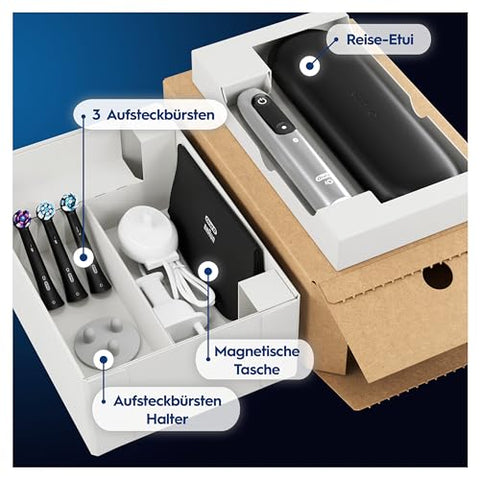 Reise-Etui

3 Aufsteckbürsten

Magnetische Tasche

Aufsteckbürsten Halter